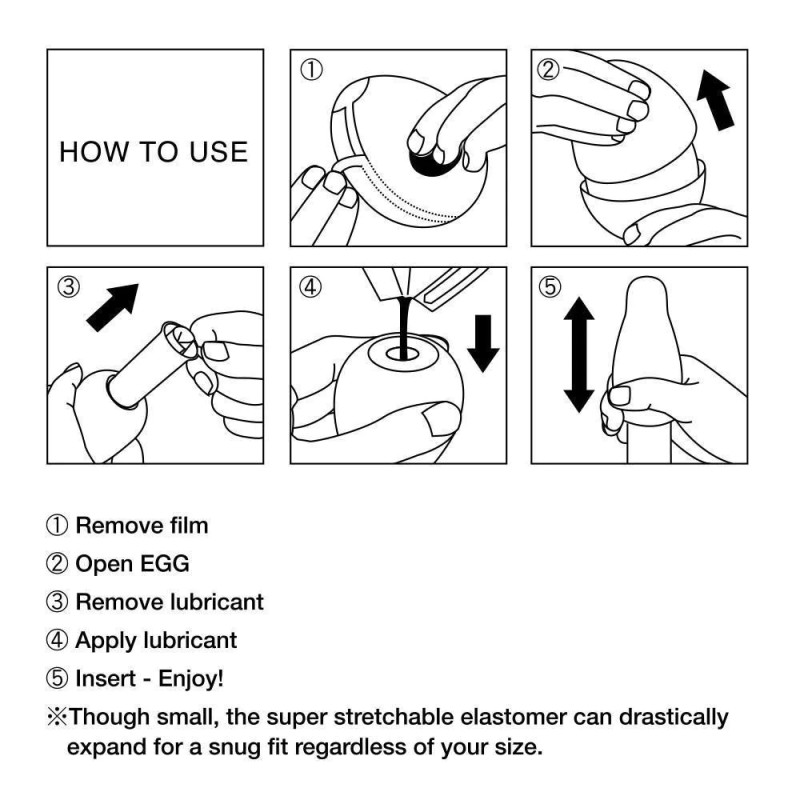 HOW TO USE

①

②

③

④

⑤

① Remove film

② Open EGG

③ Remove lubricant

④ Apply lubricant

⑤ Insert - Enjoy!

※Though small, the super stretchable elastomer can drastically expand for a snug fit regardless of your size.