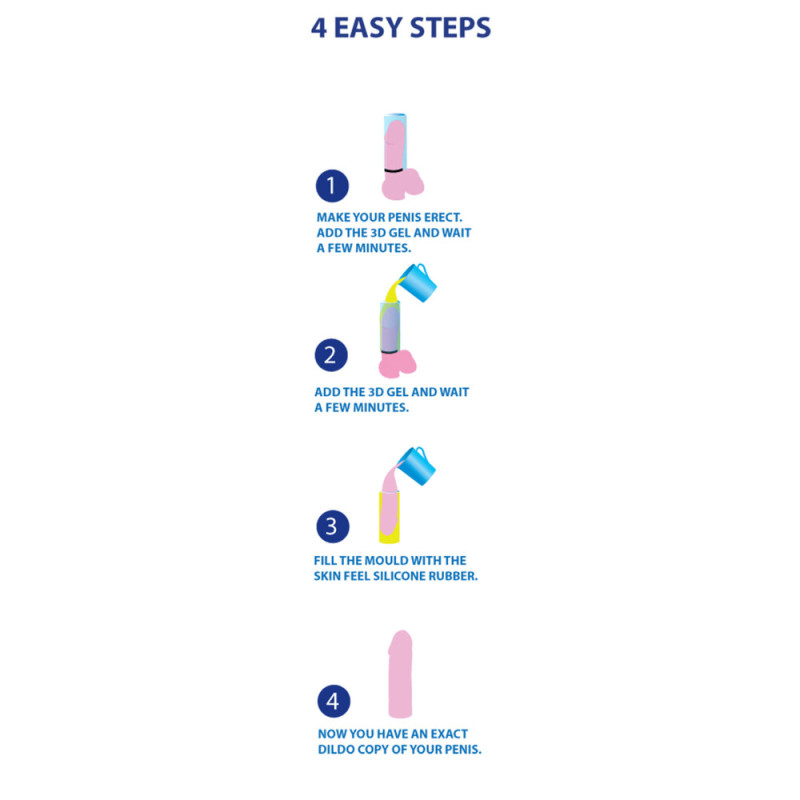 4 EASY STEPS

1

MAKE YOUR PENIS ERECT. ADD THE 3D GEL AND WAIT A FEW MINUTES.

2

ADD THE 3D GEL AND WAIT A FEW MINUTES.

3

FILL THE MOULD WITH THE SKIN FEEL SILICONE RUBBER.

4

NOW YOU HAVE AN EXACT DILDO COPY OF YOUR PENIS.